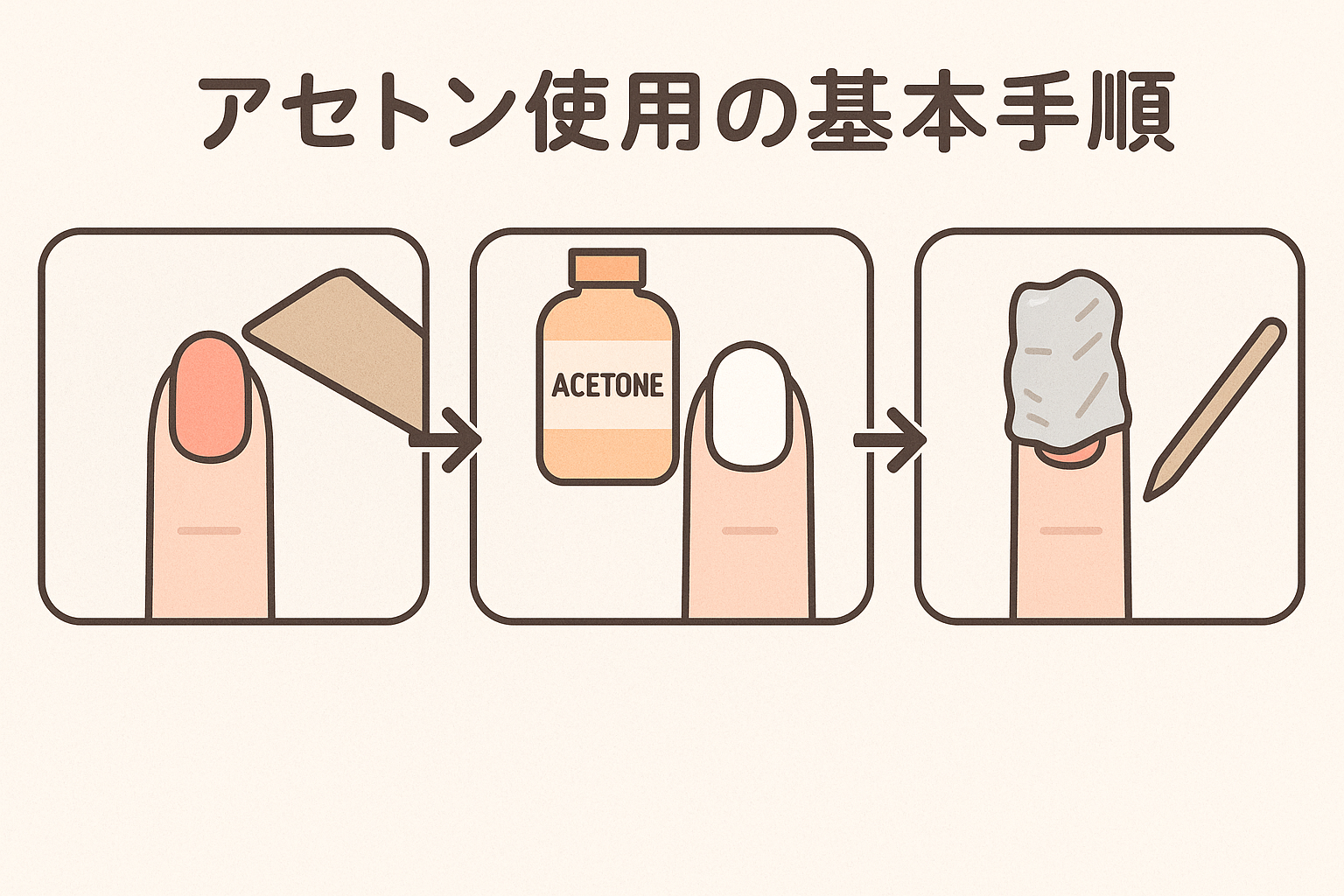 アセトン使用の基本手順

ACETONE