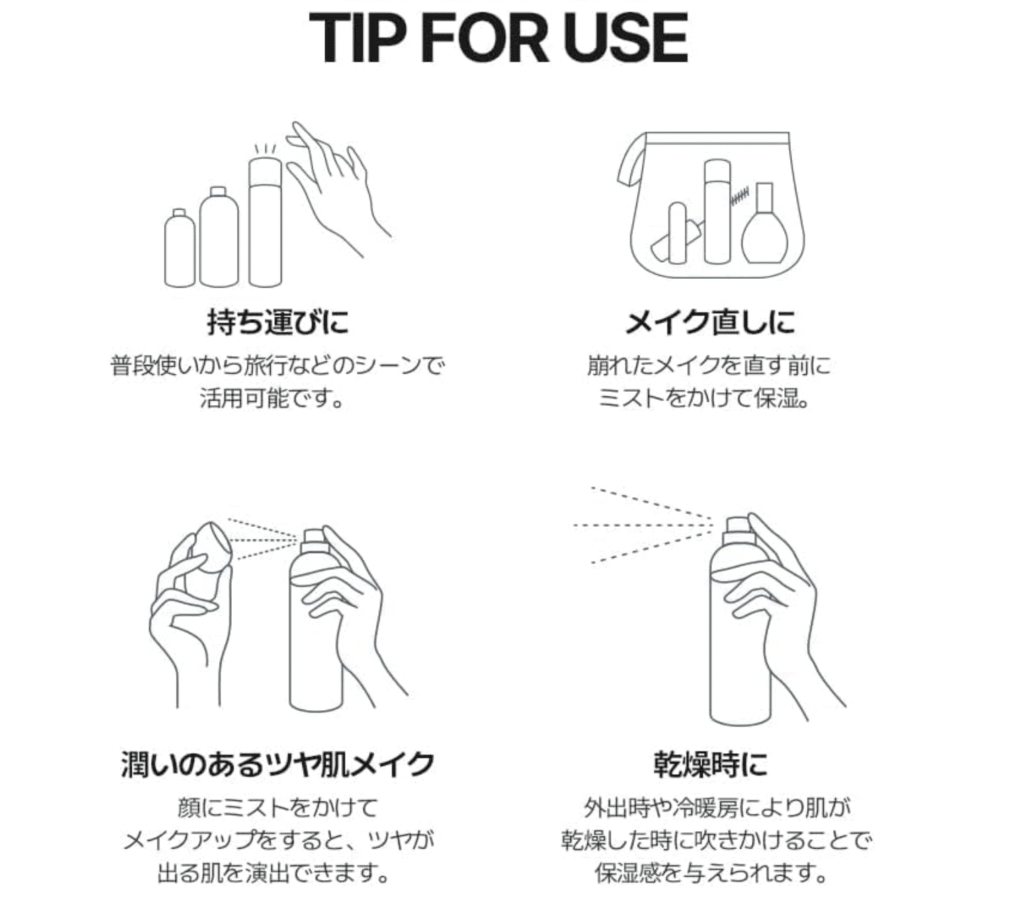 TIP FOR USE

持ち運びに
普段使いから旅行などのシーンで活用可能です。

メイク直しに
崩れたメイクを直す前にミストをかけて保湿。

潤いのあるツヤ肌メイク
顔にミストをかけてメイクアップをすると、ツヤが出る肌を演出できます。

乾燥時に
外出時や冷暖房により肌が乾燥した時に吹きかけることで保湿感を与えられます。